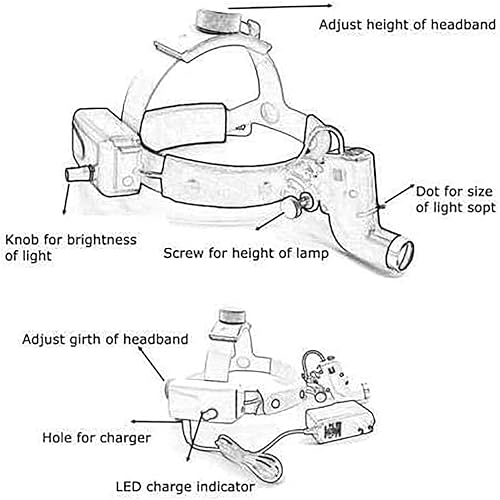 Adjust height of headband

Dot for size of light sopt

Knob for brightness of light

Screw for height of lamp

Adjust girth of headband

Hole for charger

LED charge indicator