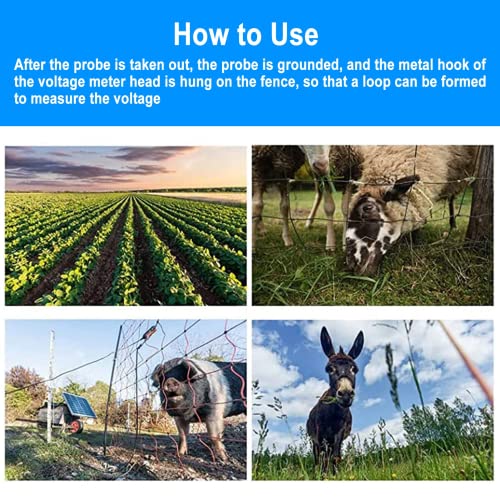 How to Use

After the probe is taken out, the probe is grounded, and the metal hook of the voltage meter head is hung on the fence, so that a loop can be formed to measure the voltage