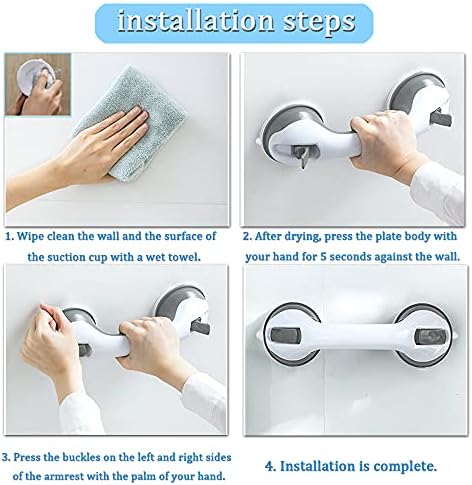 installation steps

1. Wipe clean the wall and the surface of the suction cup with a wet towel.

2. After drying, press the plate body with your hand for 5 seconds against the wall.

3. Press the buckles on the left and right sides of the armrest with the palm of your hand.

4. Installation is complete.