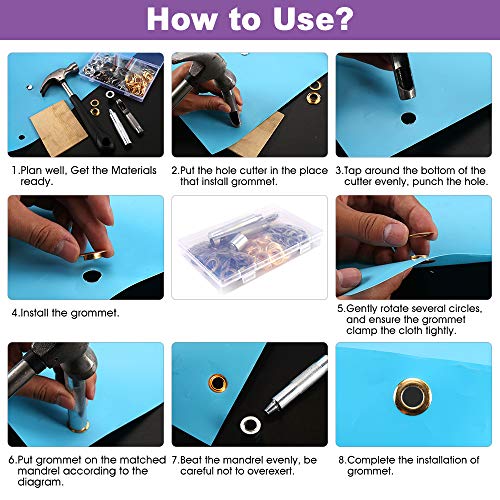 How to Use?

1.Plan well, Get the Materials ready.

2.Put the hole cutter in the place that install grommet.

3.Tap around the bottom of the cutter evenly, punch the hole.

4.Install the grommet.

5.Gently rotate several circles, and ensure the grommet clamp the cloth tightly.

6.Put grommet on the matched mandrel according to the diagram.

7.Beat the mandrel evenly, be careful not to overexert.

8.Complete the installation of grommet.