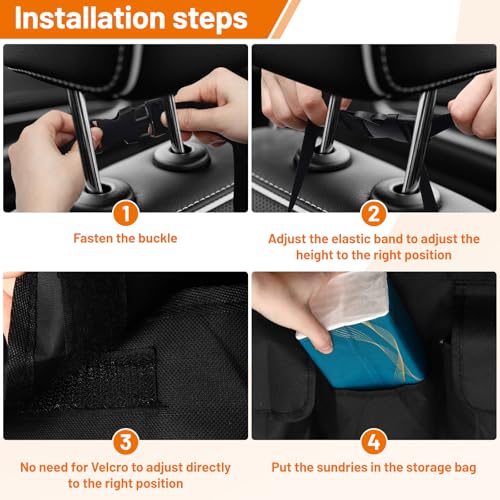 Installation steps

1
Fasten the buckle

2
Adjust the elastic band to adjust the height to the right position

3
No need for Velcro to adjust directly to the right position

4
Put the sundries in the storage bag