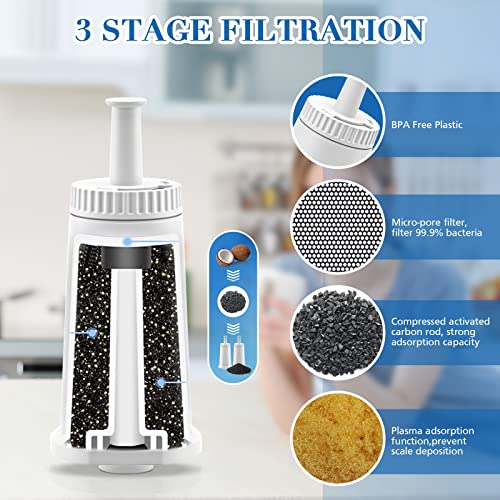 3 STAGE FILTRATION

BPA Free Plastic

Micro-pore filter, filter 99.9% bacteria

Compressed activated carbon rod, strong adsorption capacity

Plasma adsorption function,prevent scale deposition