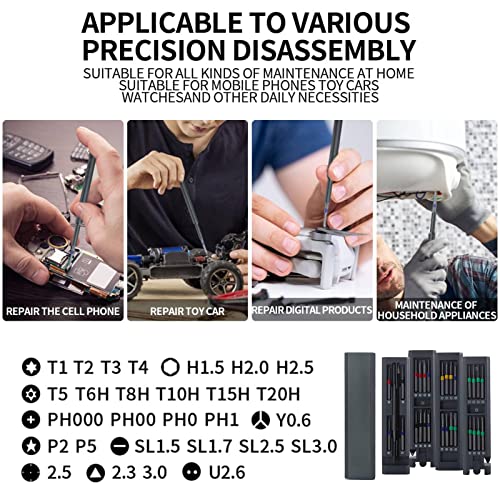 APPLICABLE TO VARIOUS PRECISION DISASSEMBLY

SUITABLE FOR ALL KINDS OF MAINTENANCE AT HOME
SUITABLE FOR MOBILE PHONES TOY CARS
WATCHESAND OTHER DAILY NECESSITIES

REPAIR THE CELL PHONE

REPAIR TOY CAR

REPAIR DIGITAL PRODUCTS

MAINTENANCE OF HOUSEHOLD APPLIANCES

T1 T2 T3 T4 H1.5 H2.0 H2.5
T5 T6H T8H T10H T15H T20H
PH000 PH00 PH0 PH1 Y0.6
P2 P5 SL1.5 SL1.7 SL2.5 SL3.0
2.5 2.3 3.0 U2.6