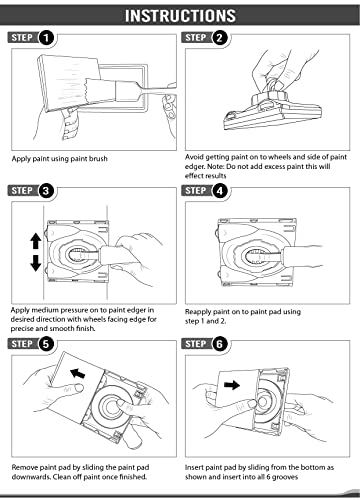 INSTRUCTIONS

STEP 1

Apply paint using paint brush

STEP 2

Avoid getting paint on to wheels and side of paint edger. Note: Do not add excess paint this will effect results

STEP 3

Apply medium pressure on to paint edger in desired direction with wheels facing edge for precise and smooth finish.

STEP 4

Reapply paint on to paint pad using step 1 and 2.

STEP 5

Remove paint pad by sliding the paint pad downwards. Clean off paint once finished.

STEP 6

Insert paint pad by sliding from the bottom as shown and insert into all 6 grooves