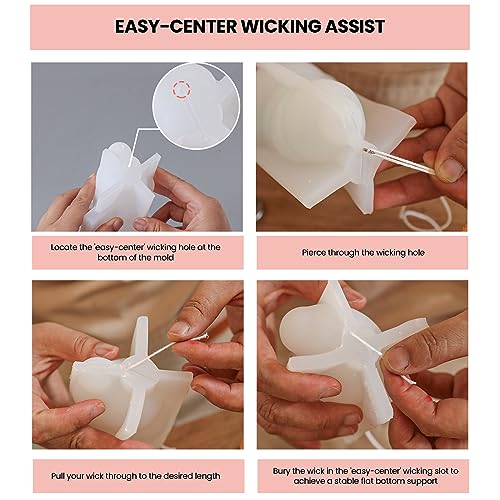 EASY-CENTER WICKING ASSIST

Locate the 'easy-center' wicking hole at the bottom of the mold

Pierce through the wicking hole

Pull your wick through to the desired length

Bury the wick in the 'easy-center' wicking slot to achieve a stable flat bottom support