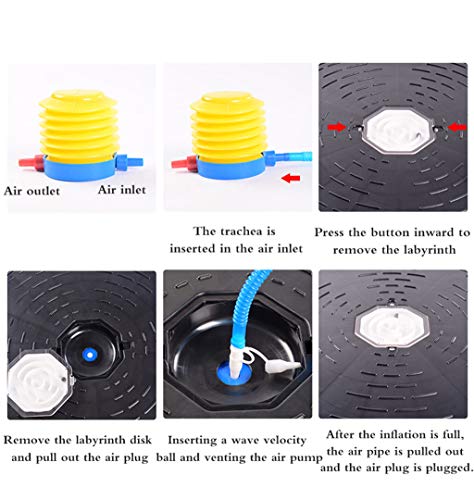 Air outlet Air inlet

The trachea is inserted in the air inlet

Press the button inward to remove the labyrinth

Remove the labyrinth disk and pull out the air plug

Inserting a wave velocity ball and venting the air pump

After the inflation is full, the air pipe is pulled out and the air plug is plugged.