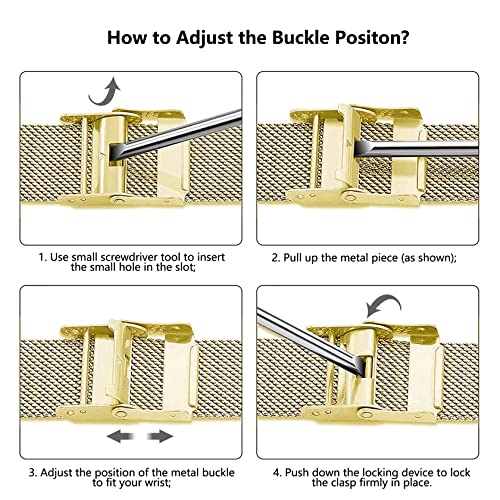 How to Adjust the Buckle Positon?

1. Use small screwdriver tool to insert the small hole in the slot;

2. Pull up the metal piece (as shown);

3. Adjust the position of the metal buckle to fit your wrist;

4. Push down the locking device to lock the clasp firmly in place.