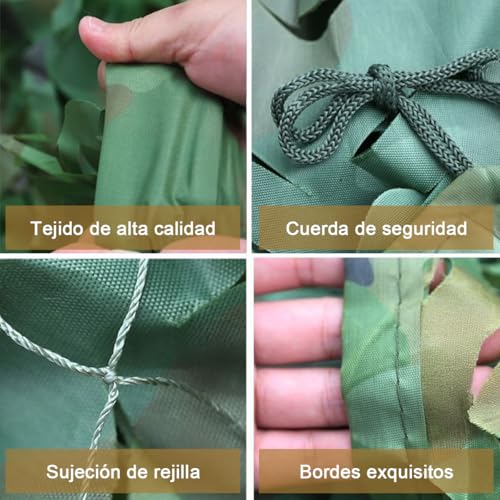 Tejido de alta calidad

Cuerda de seguridad

Sujeción de rejilla

Bordes exquisitos