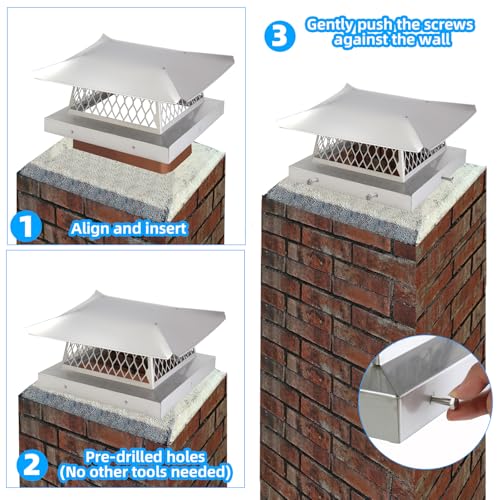 1
Align and insert

2
Pre-drilled holes
(No other tools needed)

3
Gently push the screws against the wall