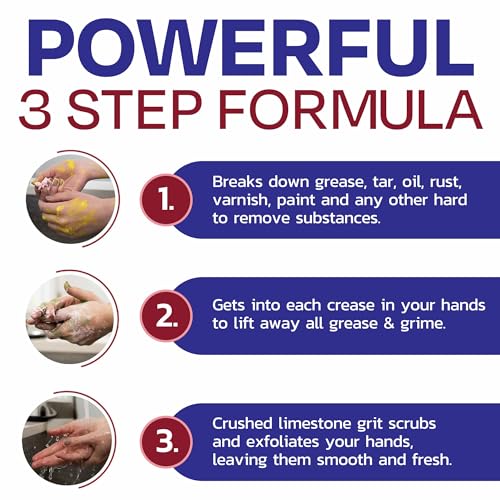 POWERFUL
3 STEP FORMULA

1.
Breaks down grease, tar, oil, rust, varnish, paint and any other hard to remove substances.

2.
Gets into each crease in your hands to lift away all grease & grime.

3.
Crushed limestone grit scrubs and exfoliates your hands, leaving them smooth and fresh.