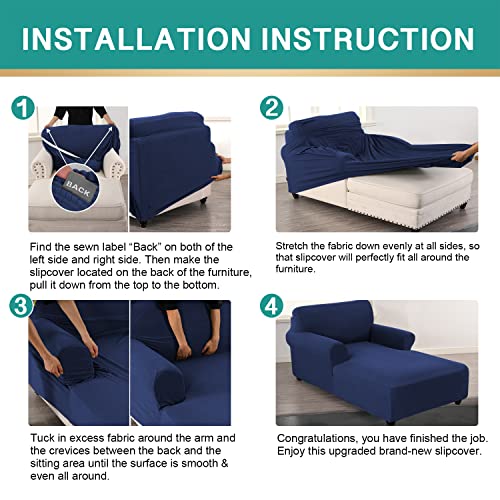 INSTALLATION INSTRUCTION

1

BACK

Find the sewn label “Back” on both of the left side and right side. Then make the slipcover located on the back of the furniture, pull it down from the top to the bottom.

2

Stretch the fabric down evenly at all sides, so that slipcover will perfectly fit all around the furniture.

3

Tuck in excess fabric around the arm and the crevices between the back and the sitting area until the surface is smooth & even all around.

4

Congratulations, you have finished the job. Enjoy this upgraded brand-new slipcover.