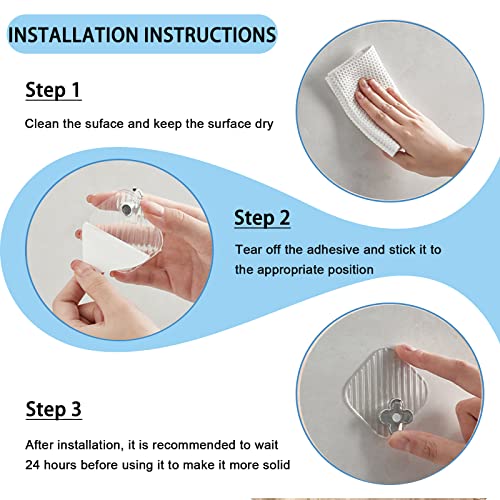 INSTALLATION INSTRUCTIONS

Step 1

Clean the suface and keep the surface dry

Step 2

Tear off the adhesive and stick it to the appropriate position

Step 3

After installation, it is recommended to wait 24 hours before using it to make it more solid