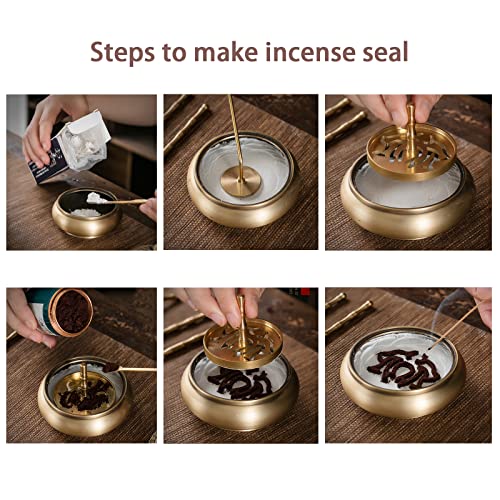 Steps to make incense seal