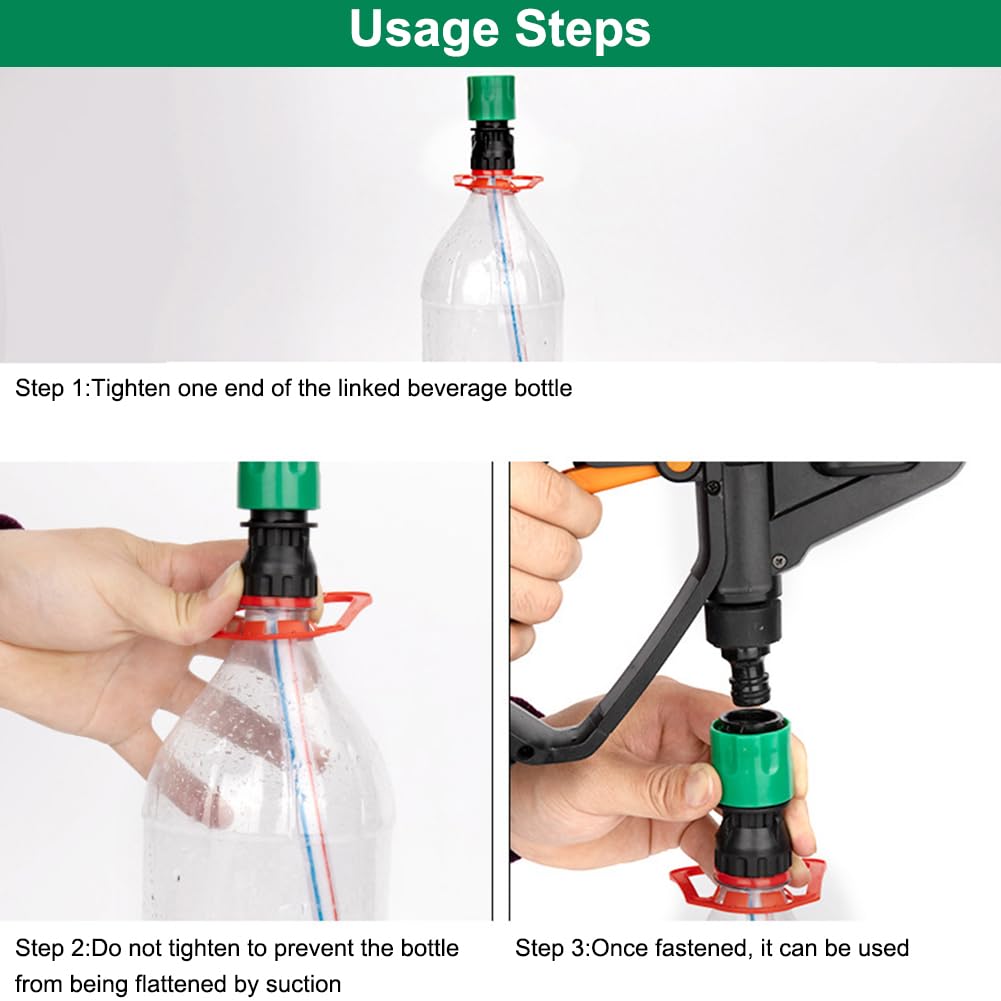 Usage Steps

Step 1:Tighten one end of the linked beverage bottle

Step 2:Do not tighten to prevent the bottle from being flattened by suction

Step 3:Once fastened, it can be used