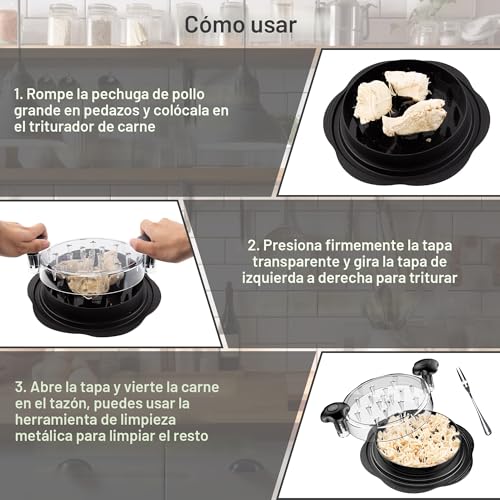 Cómo usar

1. Rompe la pechuga de pollo grande en pedazos y colócala en el triturador de carne

2. Presiona firmemente la tapa transparente y gira la tapa de izquierda a derecha para triturar

3. Abre la tapa y vierte la carne en el tazón, puedes usar la herramienta de limpieza metálica para limpiar el resto