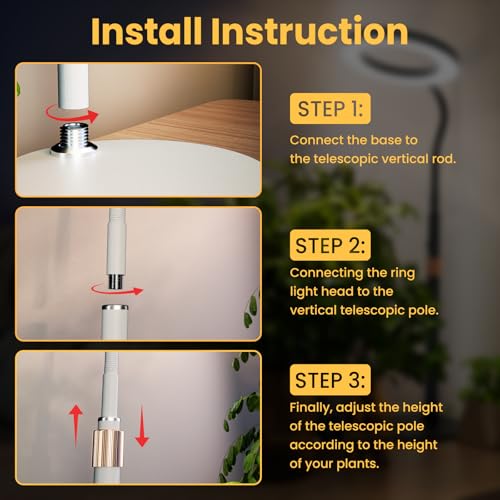 Install Instruction

STEP 1:

Connect the base to the telescopic vertical rod.

STEP 2:

Connecting the ring light head to the vertical telescopic pole.

STEP 3:

Finally, adjust the height of the telescopic pole according to the height of your plants.