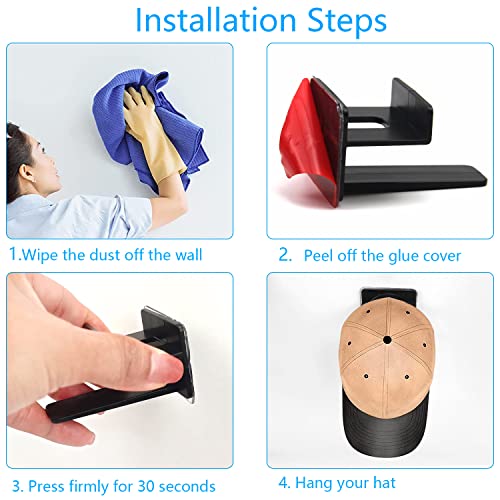 Installation Steps

1.Wipe the dust off the wall

2. Peel off the glue cover

3. Press firmly for 30 seconds

4. Hang your hat