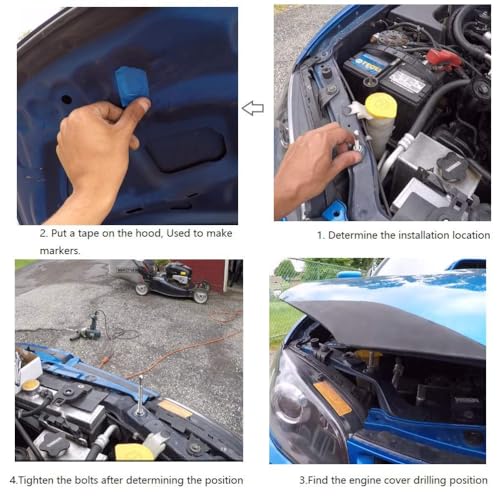 2. Put a tape on the hood, Used to make markers.

1. Determine the installation location

4.Tighten the bolts after determining the position

3.Find the engine cover drilling position