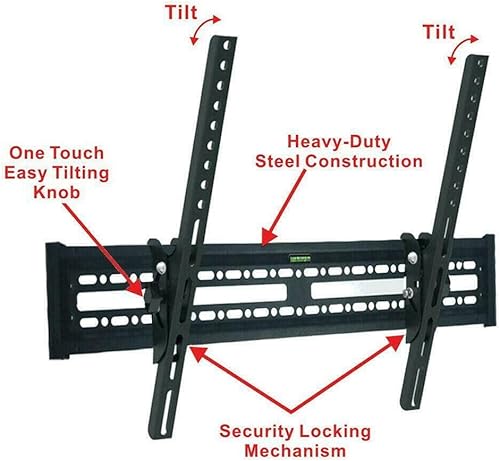 Tilt

Tilt

One Touch Easy Tilting Knob

Heavy-Duty Steel Construction

Security Locking Mechanism