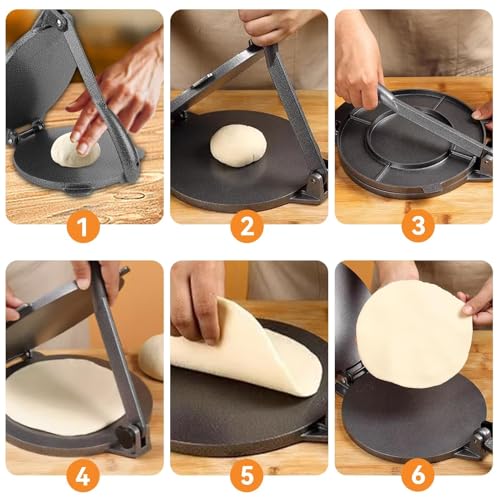 1
2
3
4
5
6