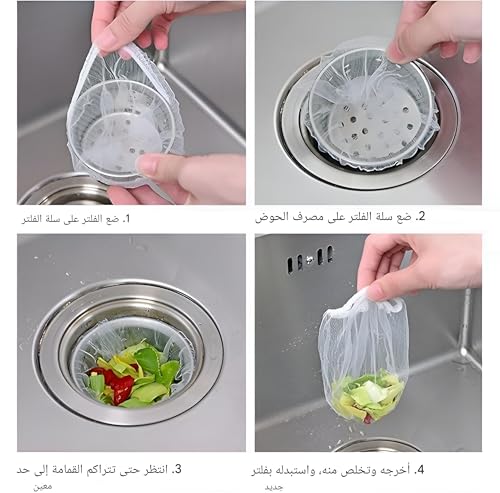 1. ضع الفلتر على سلة الفلتر

2. ضع سلة الفلتر على مصرف الحوض

3. انتظر حتى تتراكم القمامة إلى حد معين

4. أخرجه وتخلص منه، واستبدله بفلتر جديد