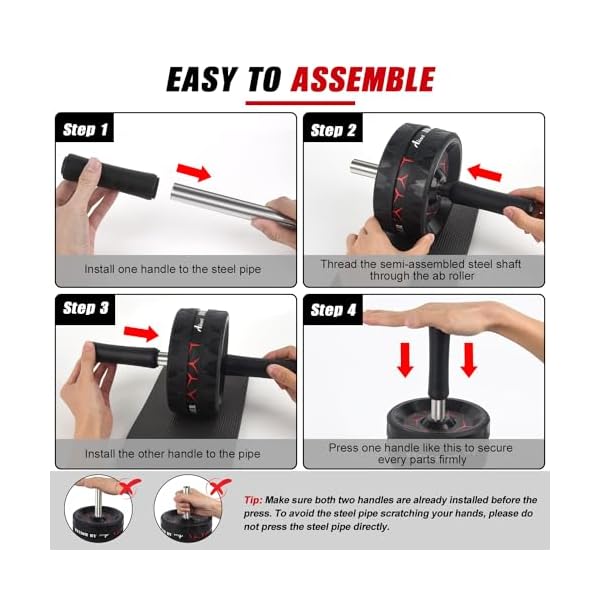 EASY TO ASSEMBLE

Step 1

Install one handle to the steel pipe

Step 2

Thread the semi-assembled steel shaft through the ab roller

Step 3

Install the other handle to the pipe

Step 4

Press one handle like this to secure every parts firmly

Tip: Make sure both two handles are already installed before the press. To avoid the steel pipe scratching your hands, please do not press the steel pipe directly.