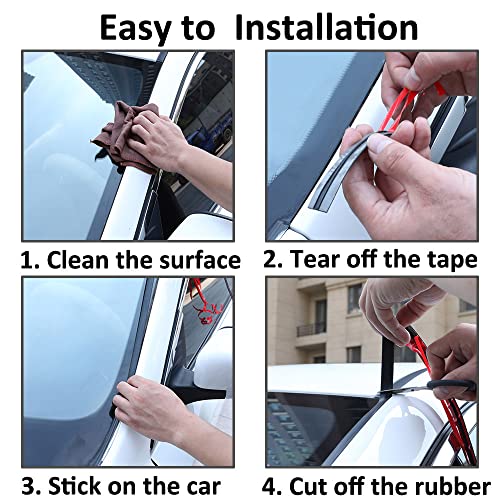 Easy to Installation

1. Clean the surface

2. Tear off the tape

3. Stick on the car

4. Cut off the rubber