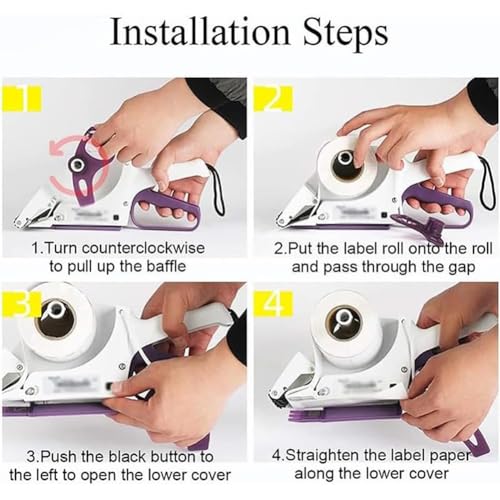 Installation Steps

1

1.Turn counterclockwise to pull up the baffle

2

2.Put the label roll onto the roll and pass through the gap

3

3.Push the black button to the left to open the lower cover

4

4.Straighten the label paper along the lower cover