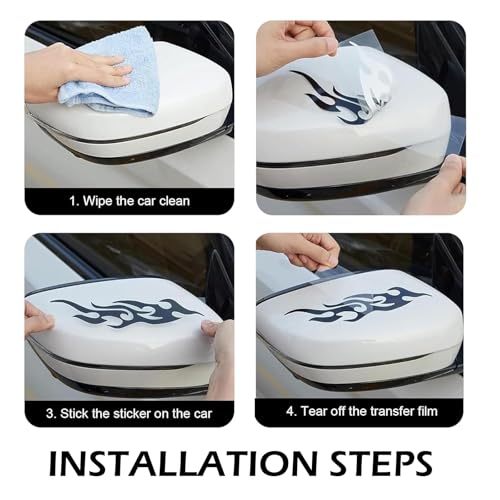 1. Wipe the car clean

3. Stick the sticker on the car

4. Tear off the transfer film

INSTALLATION STEPS