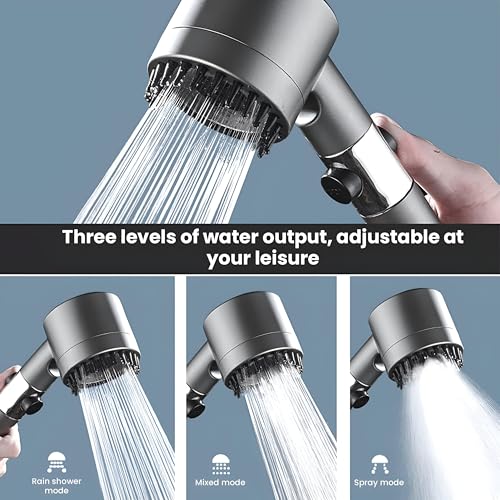 Three levels of water output, adjustable at your leisure

Rain shower mode

Mixed mode

Spray mode