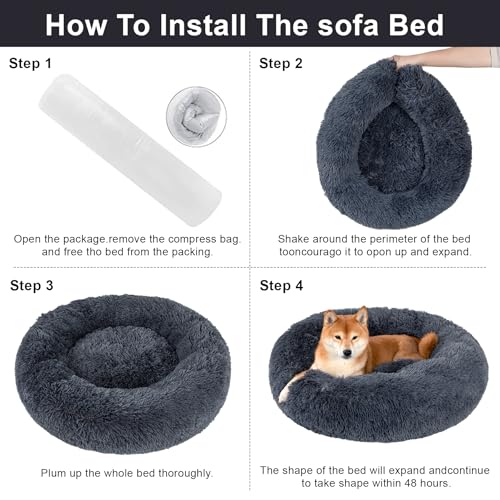 How To Install The sofa Bed

Step 1

Open the package.remove the compress bag. and free tho bed from the packing.

Step 2

Shake around the perimeter of the bed tooncourago it to opon up and expand.

Step 3

Plum up the whole bed thoroughly.

Step 4

The shape of the bed will expand andcontinue to take shape within 48 hours.