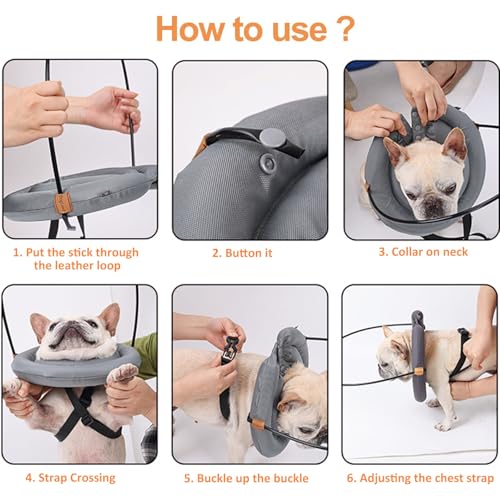 How to use ?

1. Put the stick through the leather loop

2. Button it

3. Collar on neck

4. Strap Crossing

5. Buckle up the buckle

6. Adjusting the chest strap