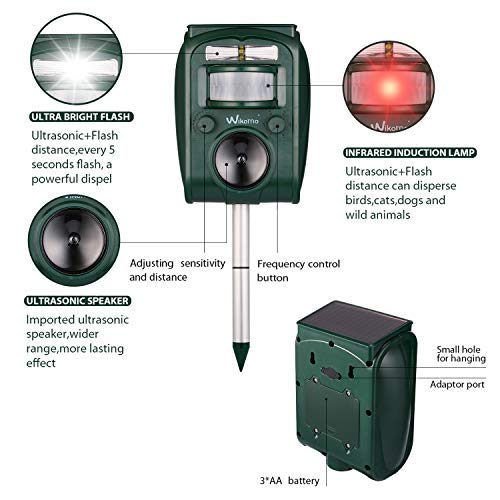 ULTRA BRIGHT FLASH

Ultrasonic+Flash distance,every 5 seconds flash, a powerful dispel

Wikomo

Wikomo

INFRARED INDUCTION LAMP

Ultrasonic+Flash distance can disperse birds,cats,dogs and wild animals

Adjusting sensitivity and distance

Frequency control button

ULTRASONIC SPEAKER

Imported ultrasonic speaker,wider range,more lasting effect

Small hole for hanging

Adaptor port

3*AA battery