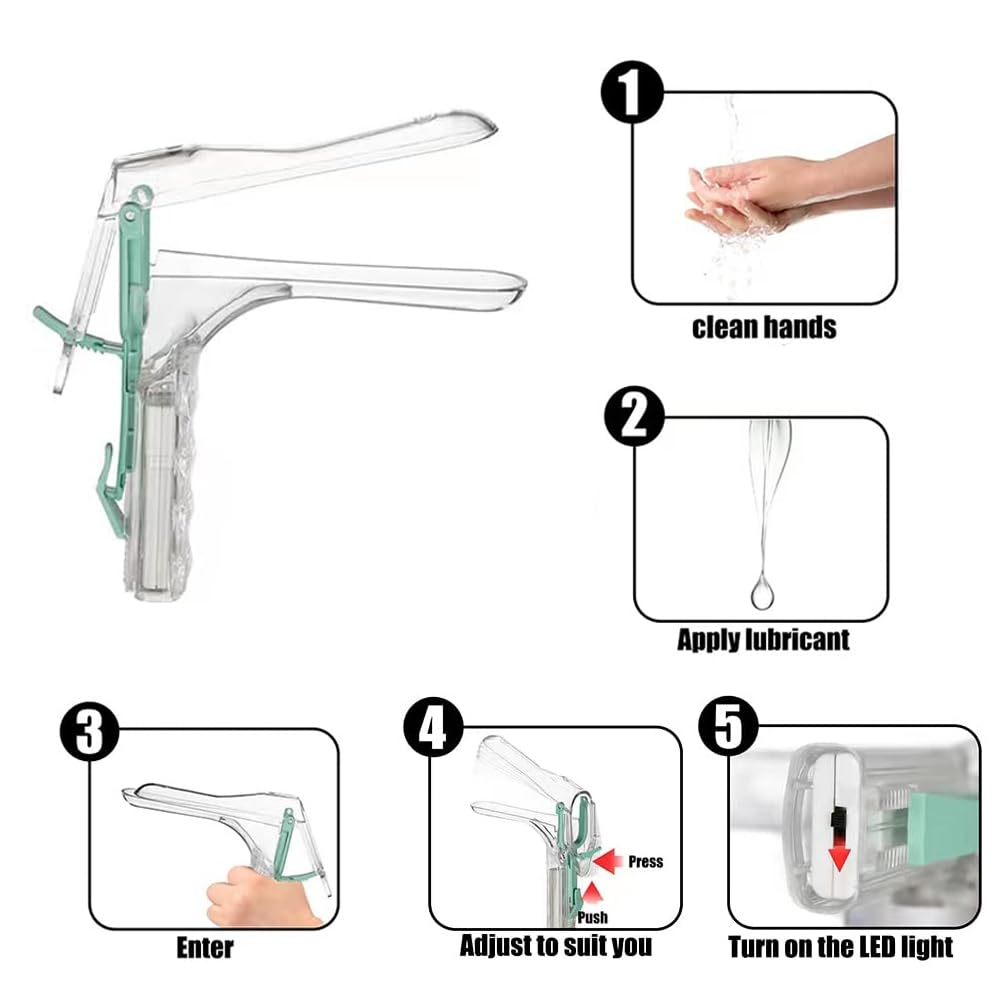 1
clean hands

2
Apply lubricant

3
Enter

4
Press
Push
Adjust to suit you

5
Turn on the LED light