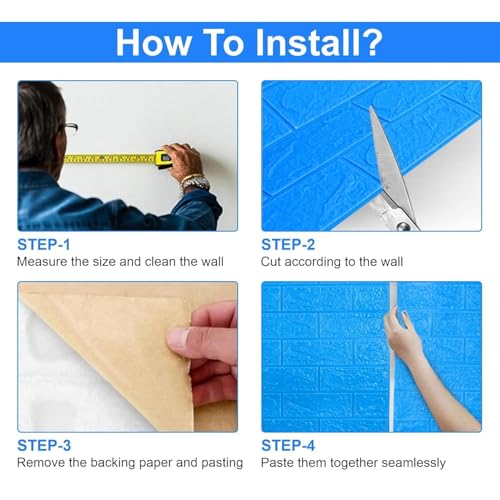 How To Install?

STEP-1
Measure the size and clean the wall

STEP-2
Cut according to the wall

STEP-3
Remove the backing paper and pasting

STEP-4
Paste them together seamlessly