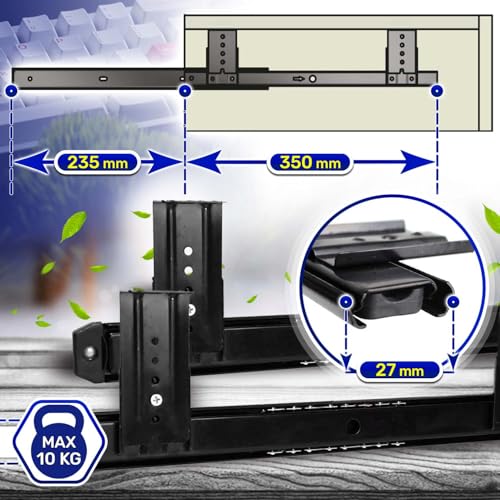 235 mm

350 mm

27 mm

MAX 10 KG