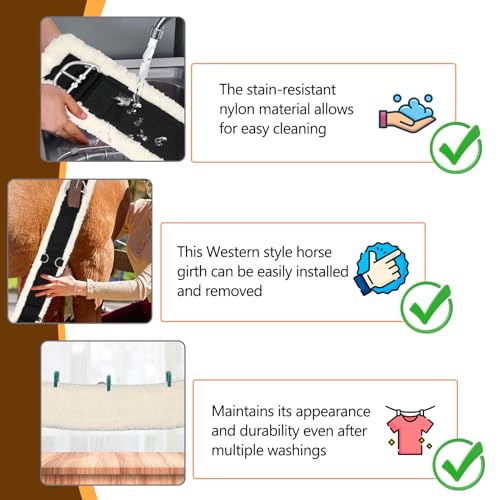 The stain-resistant nylon material allows for easy cleaning

This Western style horse girth can be easily installed and removed

Maintains its appearance and durability even after multiple washings