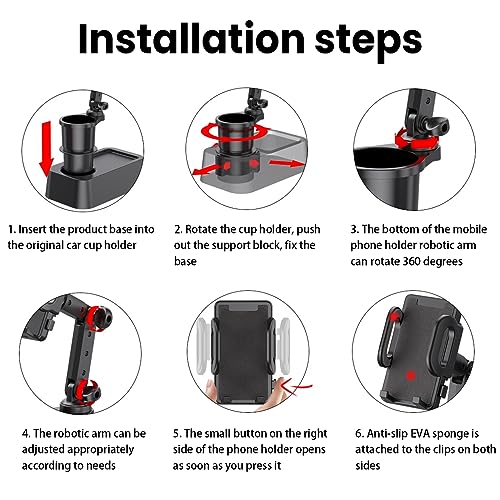 Installation steps

1. Insert the product base into the original car cup holder

2. Rotate the cup holder, push out the support block, fix the base

3. The bottom of the mobile phone holder robotic arm can rotate 360 degrees

4. The robotic arm can be adjusted appropriately according to needs

5. The small button on the right side of the phone holder opens as soon as you press it

6. Anti-slip EVA sponge is attached to the clips on both sides