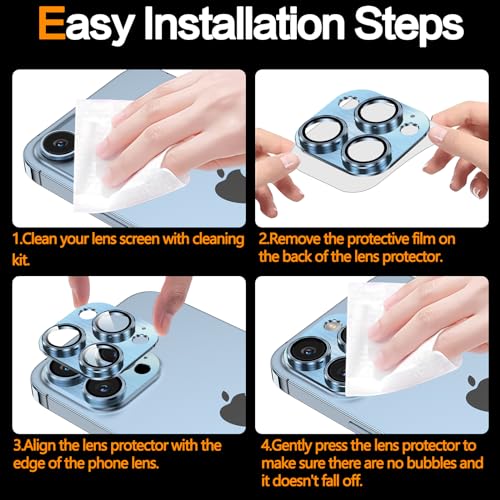 Easy Installation Steps

1.Clean your lens screen with cleaning kit.

2.Remove the protective film on the back of the lens protector.

3.Align the lens protector with the edge of the phone lens.

4.Gently press the lens protector to make sure there are no bubbles and it doesn't fall off.