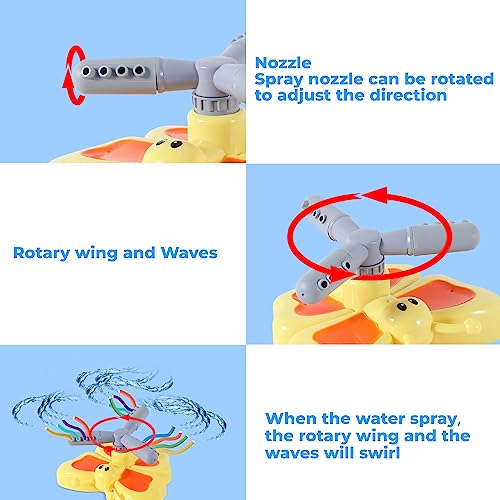 Nozzle
Spray nozzle can be rotated to adjust the direction

Rotary wing and Waves

When the water spray, the rotary wing and the waves will swirl