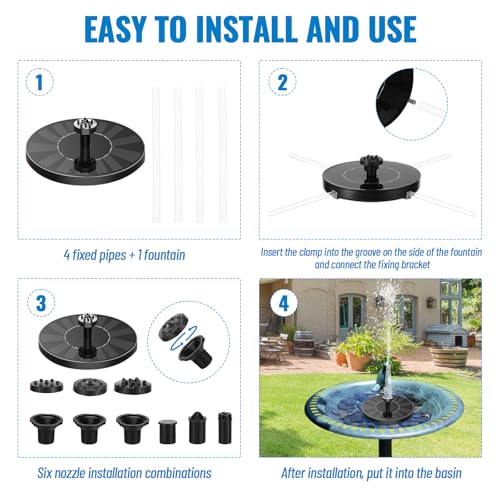 EASY TO INSTALL AND USE

1

4 fixed pipes + 1 fountain

2

Insert the clamp into the groove on the side of the fountain and connect the fixing bracket

3

Six nozzle installation combinations

4

After installation, put it into the basin