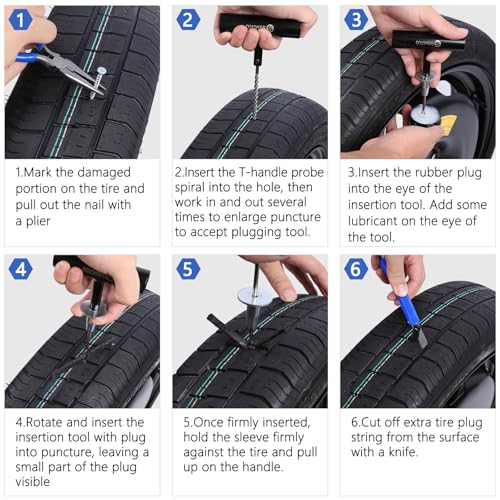 1

1.Mark the damaged portion on the tire and pull out the nail with a plier

2

2.Insert the T-handle probe spiral into the hole, then work in and out several times to enlarge puncture to accept plugging tool.

3

3.Insert the rubber plug into the eye of the insertion tool. Add some lubricant on the eye of the tool.

4

4.Rotate and insert the insertion tool with plug into puncture, leaving a small part of the plug visible

5

5.Once firmly inserted, hold the sleeve firmly against the tire and pull up on the handle.

6

6.Cut off extra tire plug string from the surface with a knife.