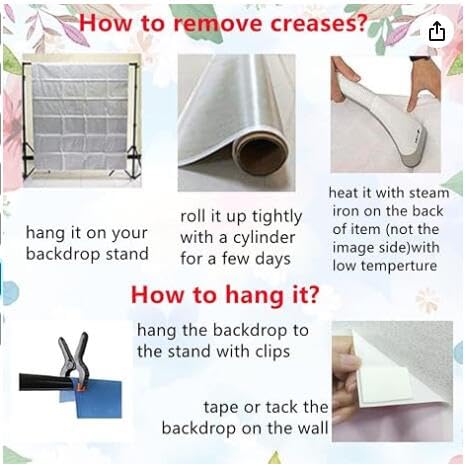 How to remove creases?

hang it on your backdrop stand

roll it up tightly with a cylinder for a few days

heat it with steam iron on the back of item (not the image side)with low temperture

How to hang it?

hang the backdrop to the stand with clips

tape or tack the backdrop on the wall