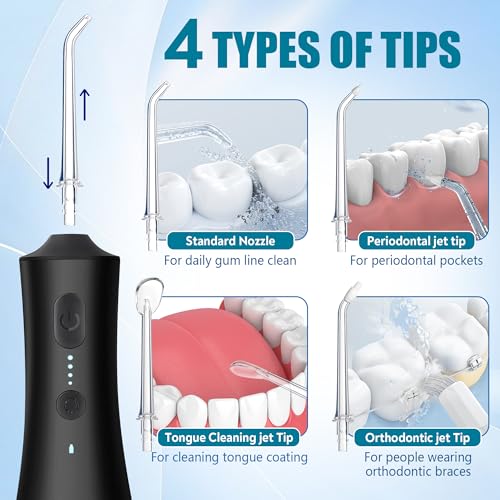 4 TYPES OF TIPS

Standard Nozzle
For daily gum line clean

Periodontal jet tip
For periodontal pockets

Tongue Cleaning jet Tip
For cleaning tongue coating

Orthodontic jet Tip
For people wearing orthodontic braces