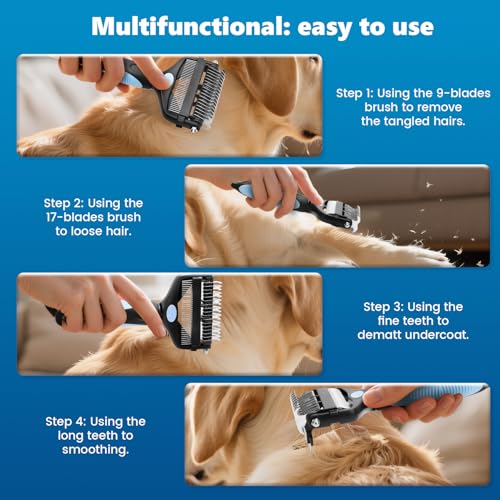 Multifunctional: easy to use

Step 1: Using the 9-blades brush to remove the tangled hairs.

Step 2: Using the 17-blades brush to loose hair.

Step 3: Using the fine teeth to dematt undercoat.

Step 4: Using the long teeth to smoothing.