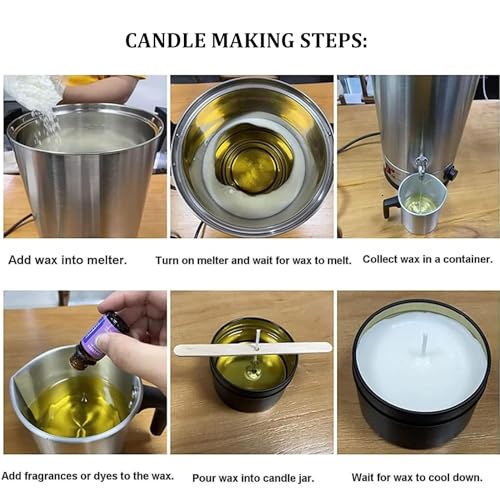 CANDLE MAKING STEPS:

Add wax into melter.

Turn on melter and wait for wax to melt.

Collect wax in a container.

Add fragrances or dyes to the wax.

Pour wax into candle jar.

Wait for wax to cool down.