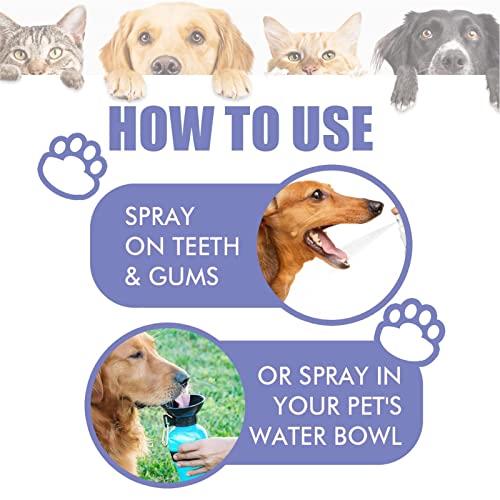 HOW TO USE

SPRAY ON TEETH & GUMS

OR SPRAY IN YOUR PET'S WATER BOWL