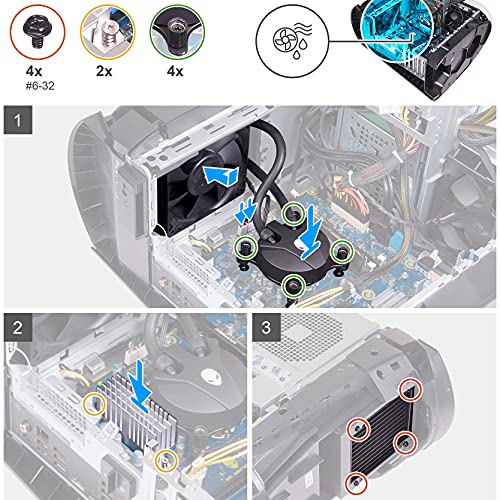 4x
#6-32

2x

4x

1

2

3