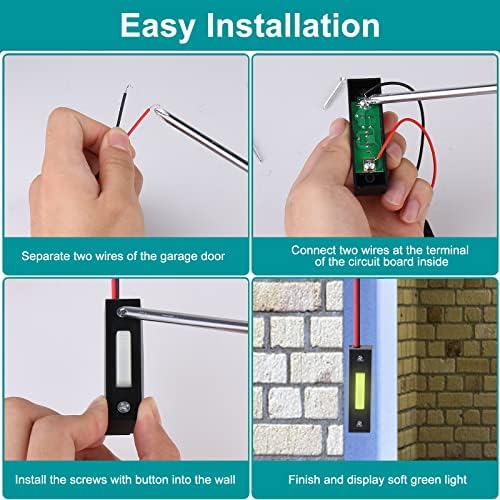 Easy Installation

Separate two wires of the garage door

Connect two wires at the terminal of the circuit board inside

Install the screws with button into the wall

Finish and display soft green light