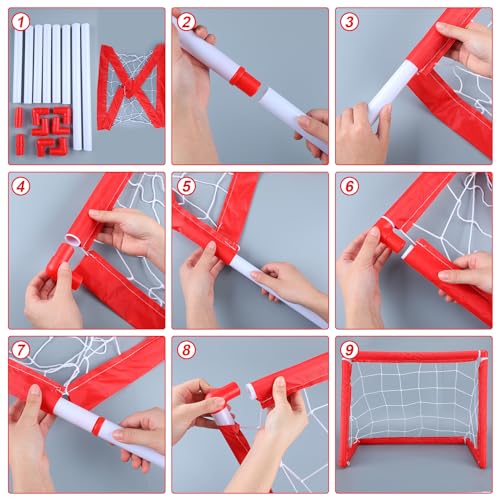 1
2
3
4
5
6
7
8
9